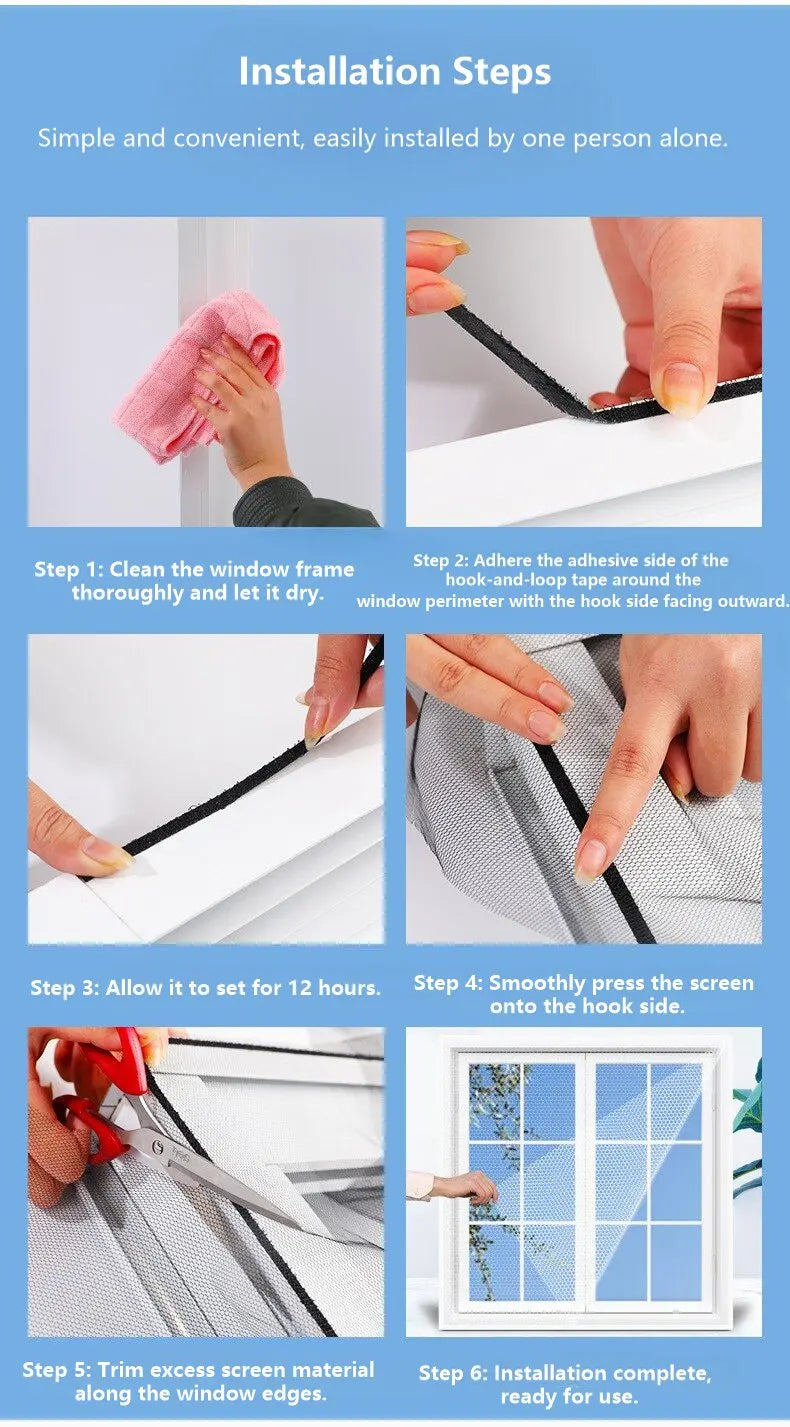 Installation Steps

Simple and convenient, easily installed by one person alone.

Step 1: Clean the window frame thoroughly and let it dry.

Step 2: Adhere the adhesive side of the hook-and-loop tape around the window perimeter with the hook side facing outward.

Step 3: Allow it to set for 12 hours.

Step 4: Smoothly press the screen onto the hook side.

Step 5: Trim excess screen material along the window edges.

Step 6: Installation complete, ready for use.